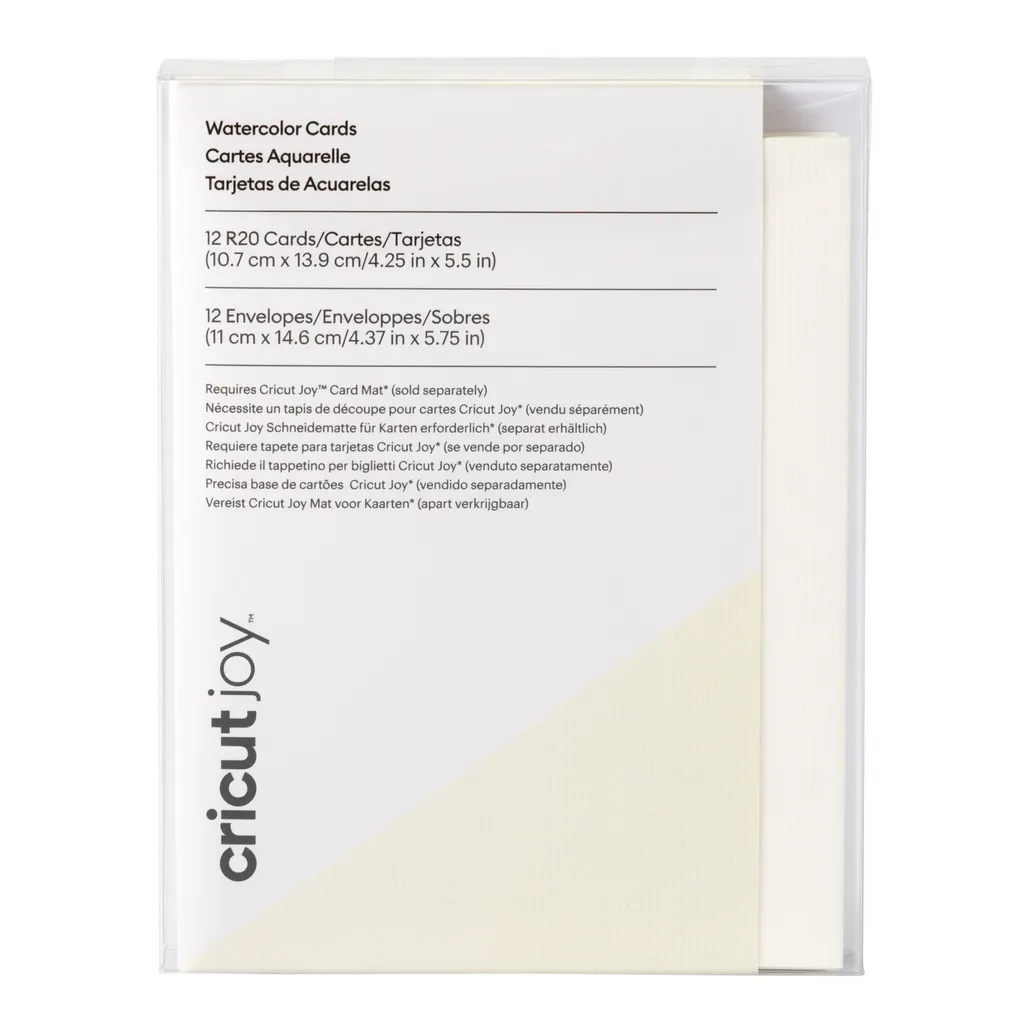 Watercolor Cards
Cartes Aquarelle
Tarjetas de Acuarelas

12 R20 Cards/Cartes/Tarjetas
(10.7 cm x 13.9 cm/4.25 in x 5.5 in)

12 Envelopes/Enveloppes/Sobres
(11 cm x 14.6 cm/4.37 in x 5.75 in)

Requires Cricut Joy™ Card Mat* (sold separately)
Nécessite un tapis de découpe pour cartes Cricut Joy* (vendu séparément)
Cricut Joy Schneidematte für Karten erforderlich* (separat erhältlich)
Requiere tapete para tarjetas Cricut Joy* (se vende por separado)
Richiede il tappetino per biglietti Cricut Joy* (venduto separatamente)
Precisa base de cartões Cricut Joy* (vendido separadamente)
Vereist Cricut Joy Mat voor Kaarten* (apart verkrijgbaar)

cricut joy™